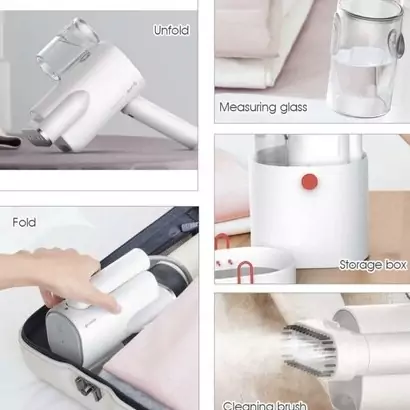 Unfold

Fold

Measuring glass

Storage box

Cleaning brush